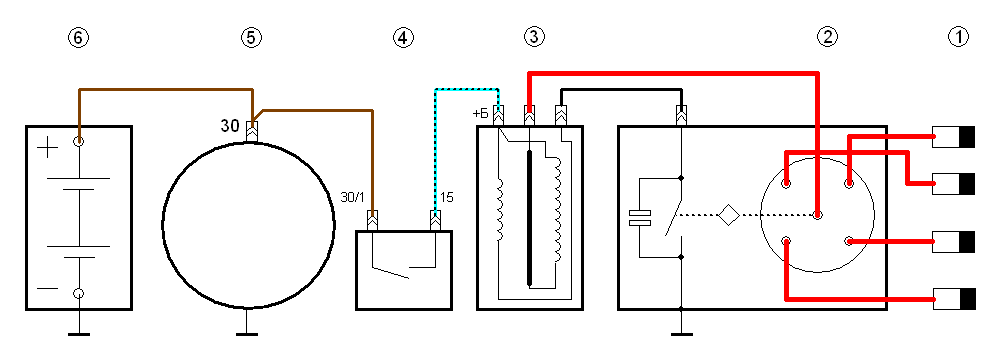 ⑥ ⑤ ④ ③ ② ①

+
−
30
30/1
15
+Б