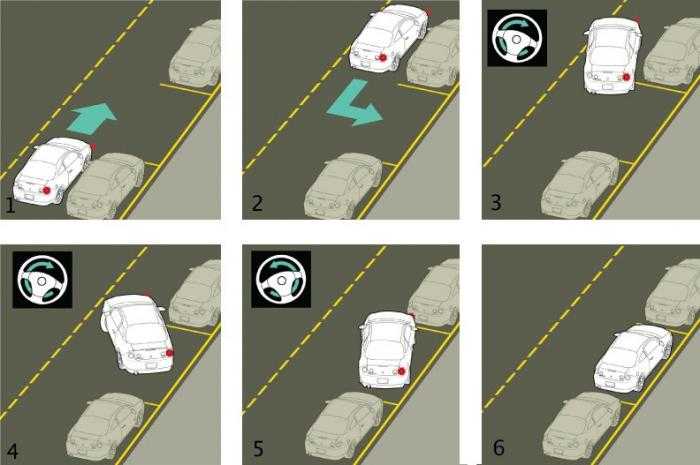 1

2

3

4

5

6