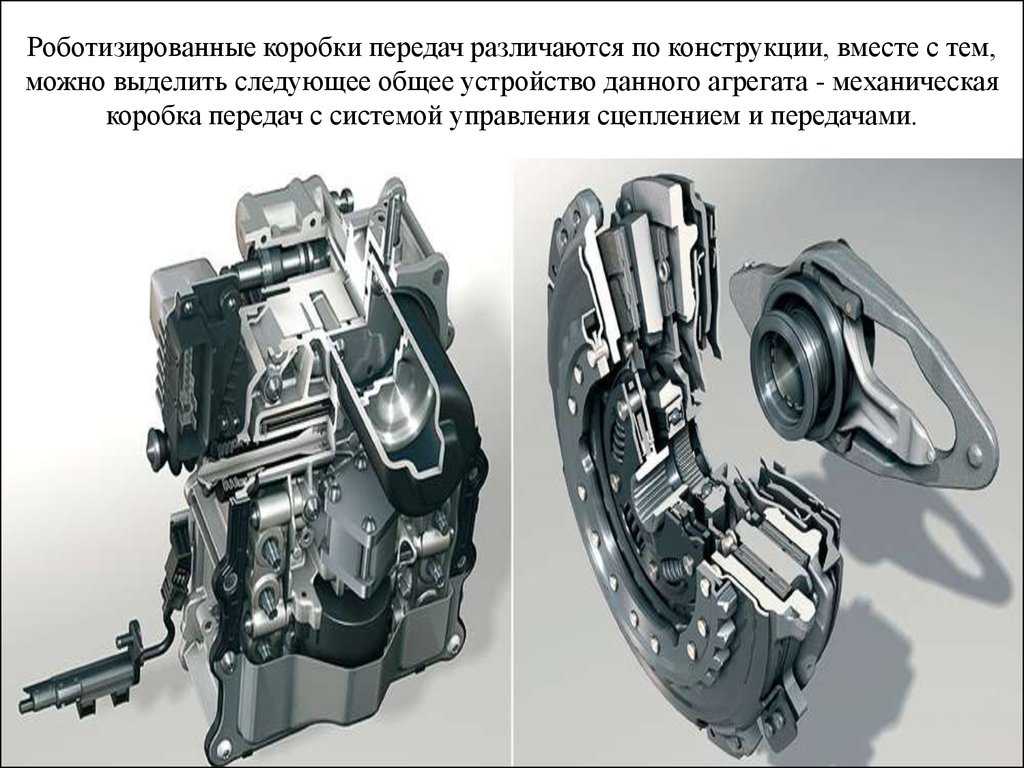 Роботизированные коробки передач различаются по конструкции, вместе с тем, можно выделить следующее общее устройство данного агрегата - механическая коробка передач с системой управления сцеплением и передачами.