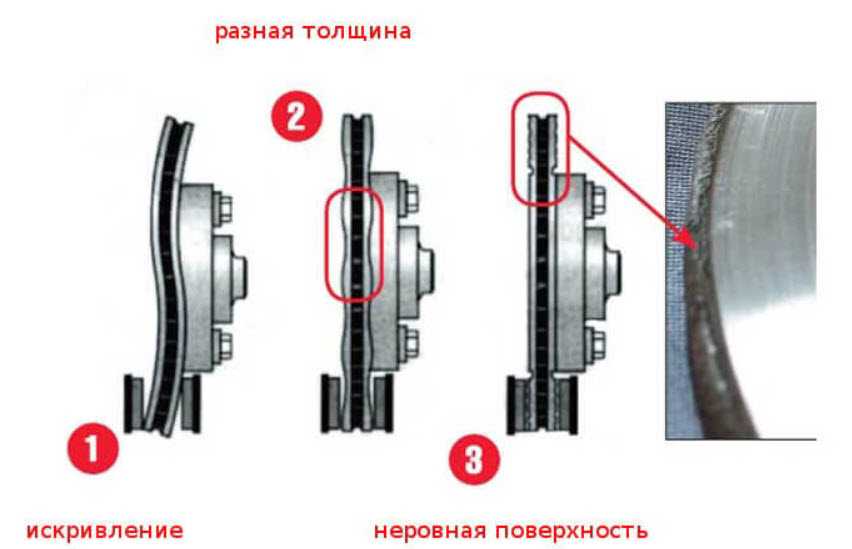 разная толщина

2

1

3

искривление

неровная поверхность