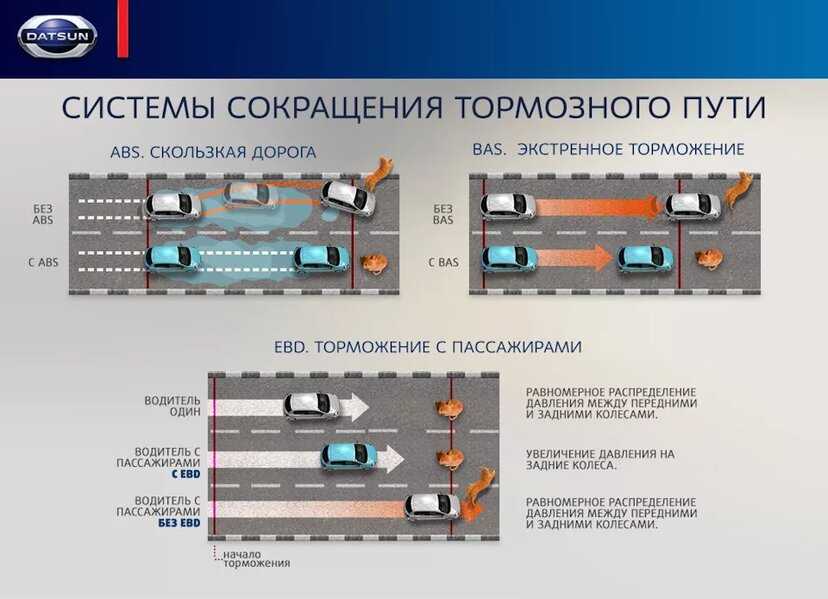 DATSUN

СИСТЕМЫ СОКРАЩЕНИЯ ТОРМОЗНОГО ПУТИ

ABS. СКОЛЬЗКАЯ ДОРОГА

БЕЗ ABS

С ABS

BAS. ЭКСТРЕННОЕ ТОРМОЖЕНИЕ

БЕЗ BAS

С BAS

EBD. ТОРМОЖЕНИЕ С ПАССАЖИРАМИ

ВОДИТЕЛЬ ОДИН

РАВНОМЕРНОЕ РАСПРЕДЕЛЕНИЕ ДАВЛЕНИЯ МЕЖДУ ПЕРЕДНИМИ И ЗАДНИМИ КОЛЕСАМИ.

ВОДИТЕЛЬ С ПАССАЖИРАМИ С EBD

УВЕЛИЧЕНИЕ ДАВЛЕНИЯ НА ЗАДНИЕ КОЛЕСА.

ВОДИТЕЛЬ С ПАССАЖИРАМИ БЕЗ EBD

РАВНОМЕРНОЕ РАСПРЕДЕЛЕНИЕ ДАВЛЕНИЯ МЕЖДУ ПЕРЕДНИМИ И ЗАДНИМИ КОЛЕСАМИ.

начало торможения