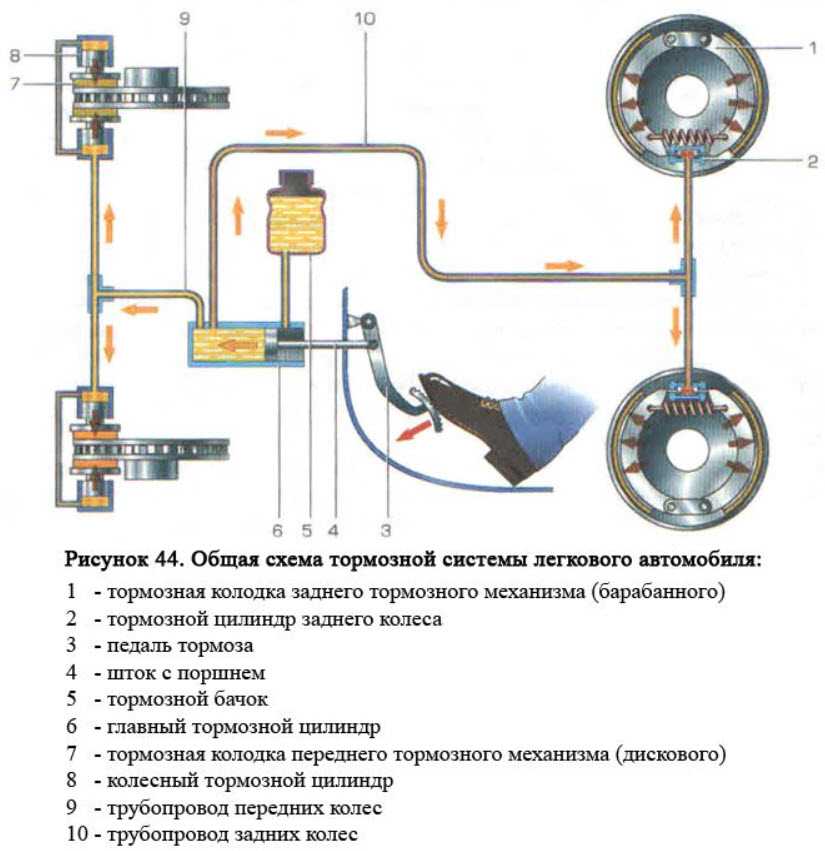 9
10
8
7
1
2
6 5 4 3

Рисунок 44. Общая схема тормозной системы легкового автомобиля:
1 - тормозная колодка заднего тормозного механизма (барабанного)
2 - тормозной цилиндр заднего колеса
3 - педаль тормоза
4 - шток с поршнем
5 - тормозной бачок
6 - главный тормозной цилиндр
7 - тормозная колодка переднего тормозного механизма (дискового)
8 - колесный тормозной цилиндр
9 - трубопровод передних колес
10 - трубопровод задних колес